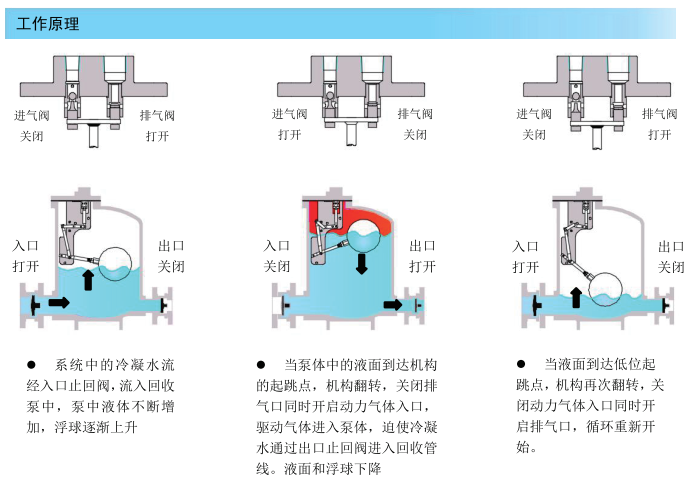 工作原理

进气阀
关闭

排气阀
打开

入口
打开

出口
关闭

● 系统中的冷凝水流经入口止回阀，流入回收泵中，泵中液体不断增加，浮球逐渐上升

进气阀
打开

排气阀
关闭

入口
关闭

出口
打开

● 当泵体中的液面到达机构的起跳点，机构翻转，关闭排气口同时开启动力气体入口，驱动气体进入泵体，迫使冷凝水通过出口止回阀进入回收管线。液面和浮球下降

进气阀
关闭

排气阀
打开

入口
打开

出口
关闭

● 当液面到达低位起跳点，机构再次翻转，关闭动力气体入口同时开启排气口，循环重新开始。